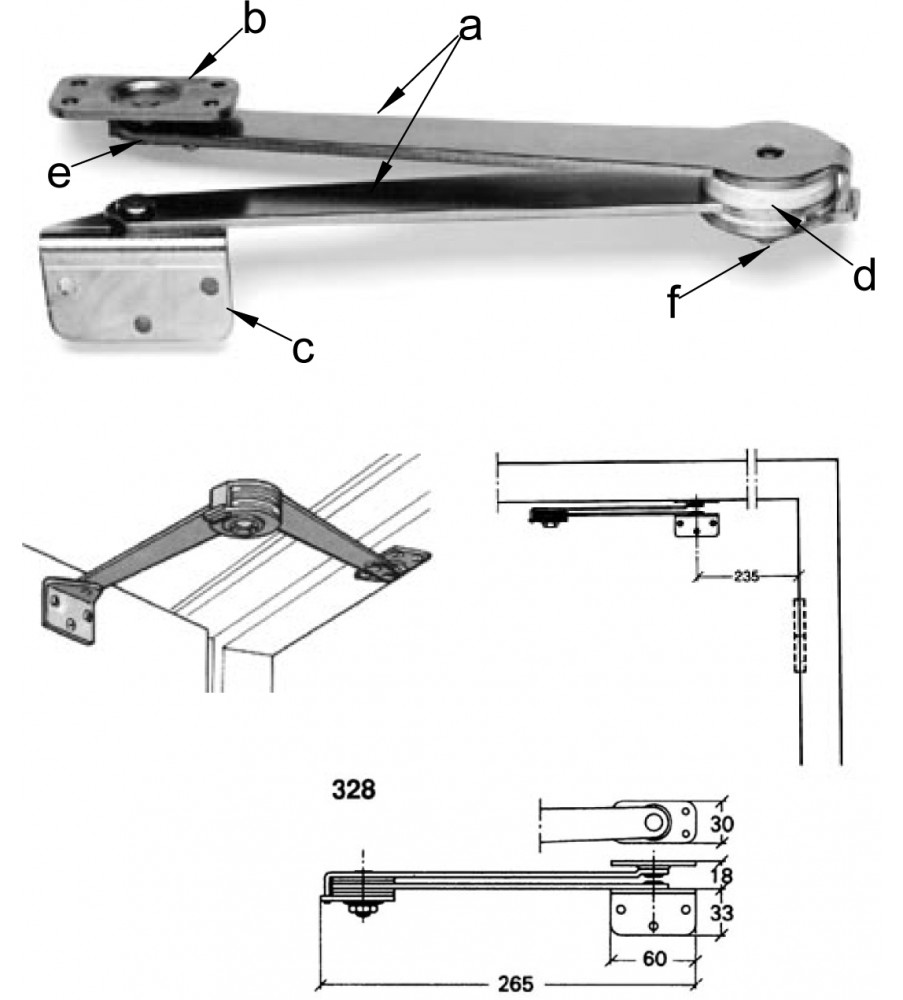 b
a
e
d
f
c

235

328
30
18
33
60
265