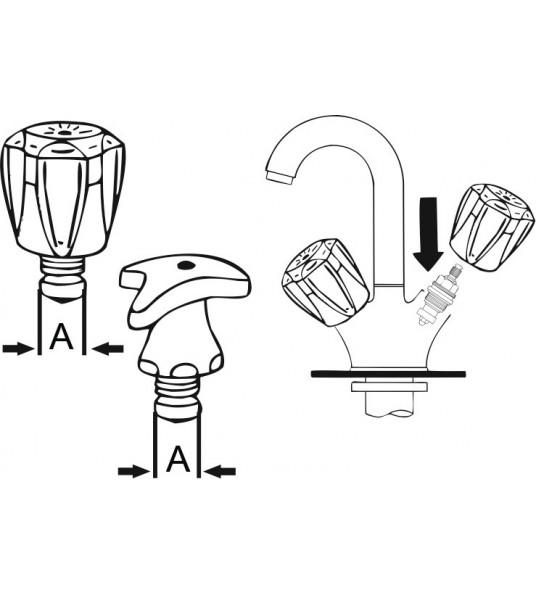 A

A